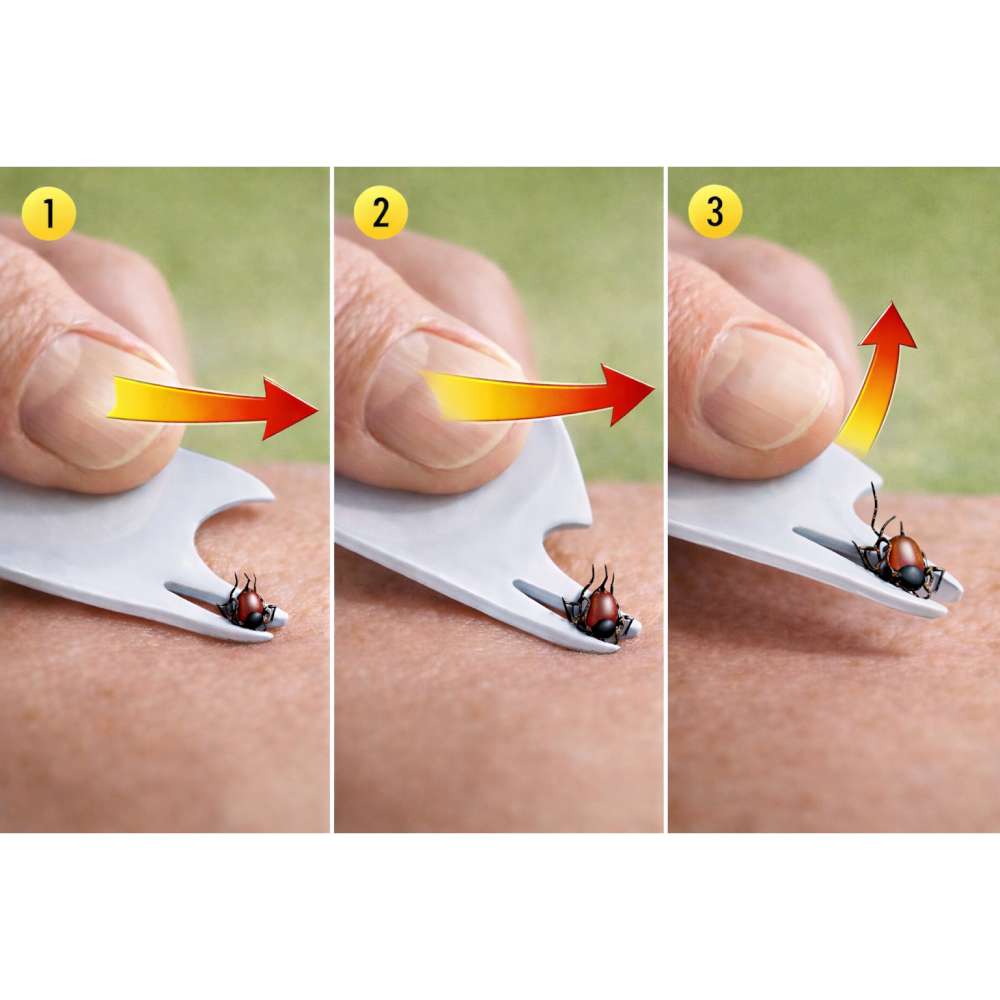 1

2

3